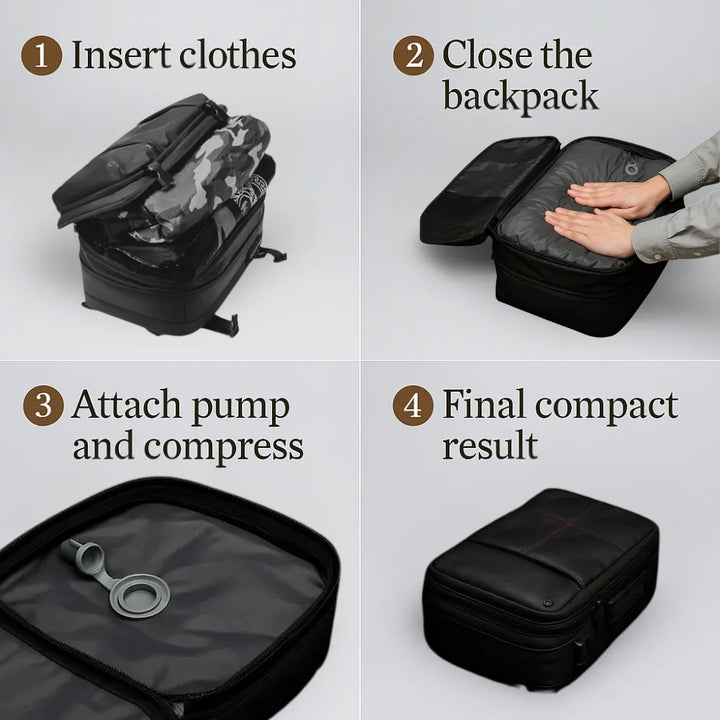 1 Insert clothes

2 Close the backpack

3 Attach pump and compress

4 Final compact result