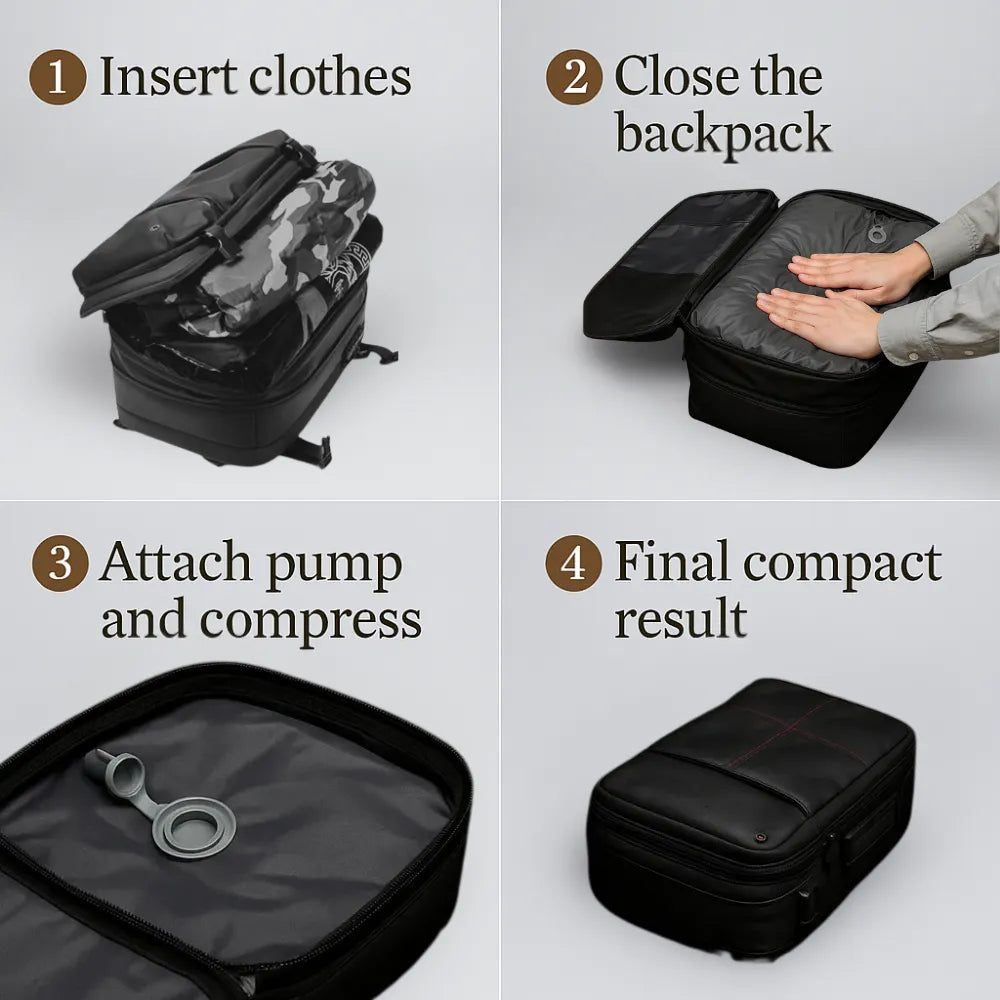 1 Insert clothes

2 Close the backpack

3 Attach pump and compress

4 Final compact result