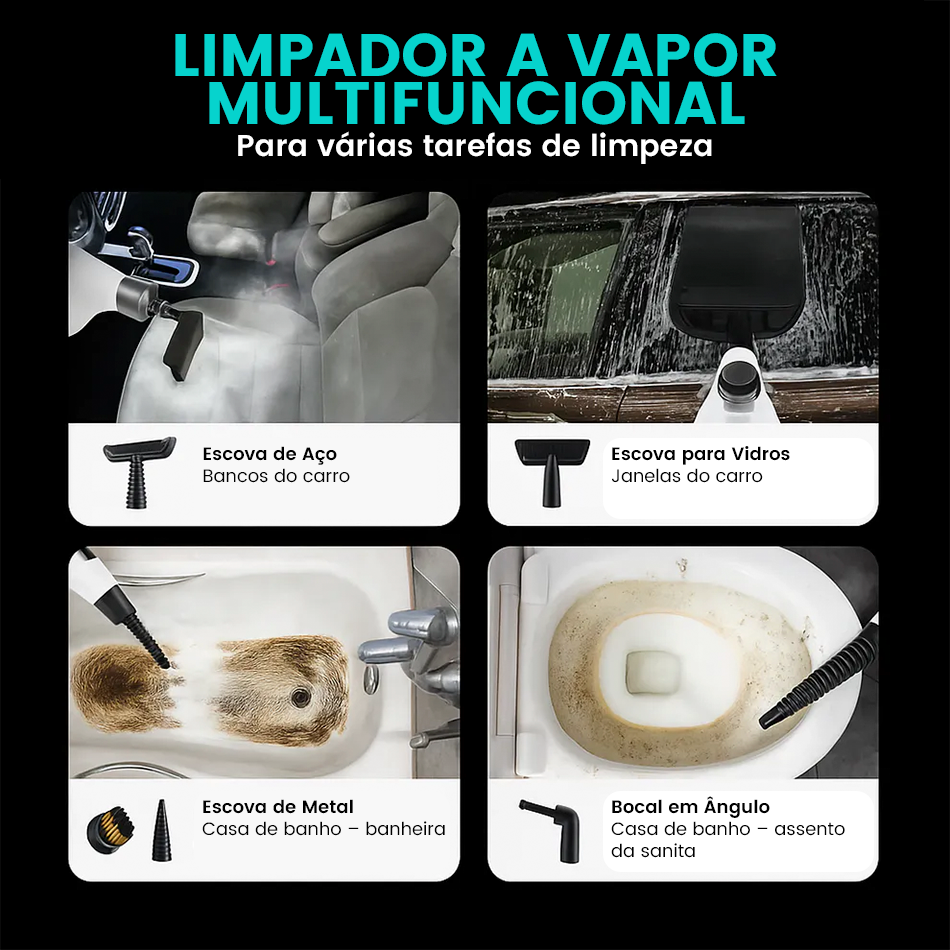 LIMPADOR A VAPOR MULTIFUNCIONAL
Para várias tarefas de limpeza

Escova de Aço
Bancos do carro

Escova para Vidros
Janelas do carro

Escova de Metal
Casa de banho – banheira

Bocal em Ângulo
Casa de banho – assento da sanita