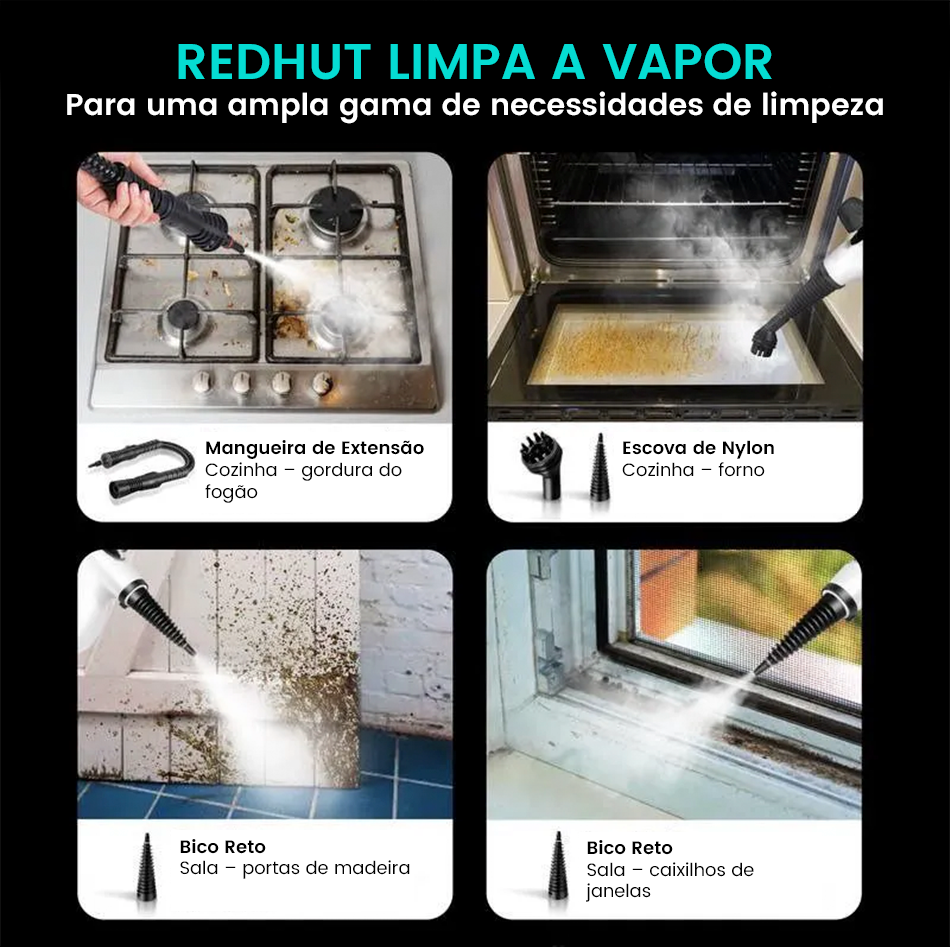 REDHUT LIMPA A VAPOR
Para uma ampla gama de necessidades de limpeza

Mangueira de Extensão
Cozinha – gordura do fogão

Escova de Nylon
Cozinha – forno

Bico Reto
Sala – portas de madeira

Bico Reto
Sala – caixilhos de janelas